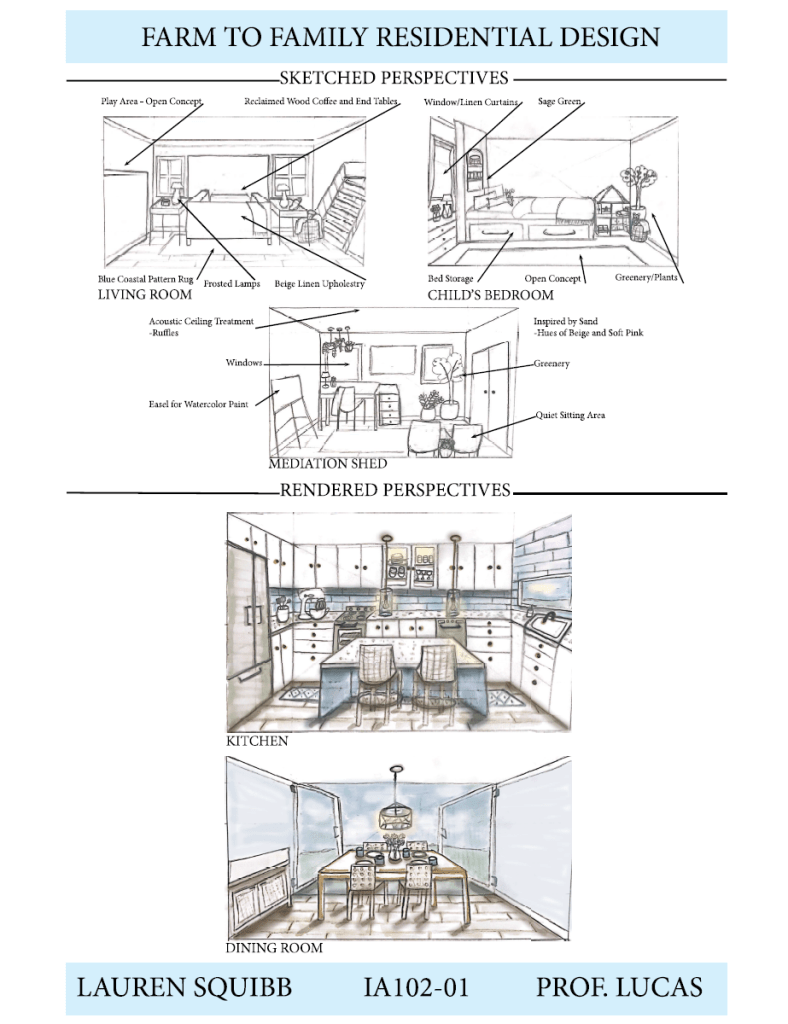 FARM TO FAMILY RESIDENTIAL DESIGN

SKETCHED PERSPECTIVES

Play Area - Open Concept
Reclaimed Wood Coffee and End Tables
Blue Coastal Pattern Rug
Frosted Lamps
Beige Linen Upholestry
LIVING ROOM

Window/Linen Curtains
Sage Green
Bed Storage
Open Concept
Greenery/Plants
CHILD'S BEDROOM

Acoustic Ceiling Treatment -Ruffles
Windows
Easel for Watercolor Paint
Inspired by Sand -Hues of Beige and Soft Pink
Greenery
Quiet Sitting Area
MEDIATION SHED

RENDERED PERSPECTIVES

KITCHEN

DINING ROOM

LAUREN SQUIBB IA102-01 PROF. LUCAS